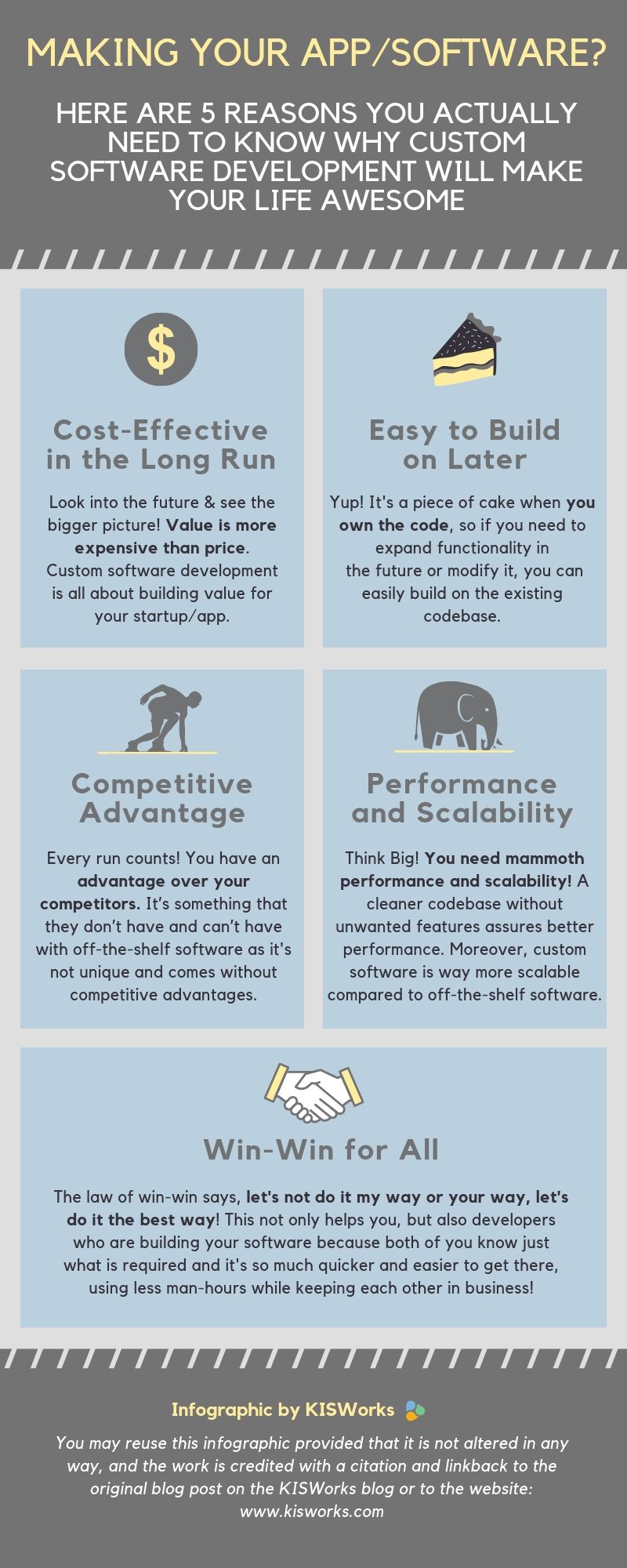 MAKING YOUR APP/SOFTWARE?

HERE ARE 5 REASONS YOU ACTUALLY NEED TO KNOW WHY CUSTOM SOFTWARE DEVELOPMENT WILL MAKE YOUR LIFE AWESOME

$

Cost-Effective in the Long Run

Look into the future & see the bigger picture! Value is more expensive than price. Custom software development is all about building value for your startup/app.

Easy to Build on Later

Yup! It's a piece of cake when you own the code, so if you need to expand functionality in the future or modify it, you can easily build on the existing codebase.

Competitive Advantage

Every run counts! You have an advantage over your competitors. It's something that they don't have and can't have with off-the-shelf software as it's not unique and comes without competitive advantages.

Performance and Scalability

Think Big! You need mammoth performance and scalability! A cleaner codebase without unwanted features assures better performance. Moreover, custom software is way more scalable compared to off-the-shelf software.

Win-Win for All

The law of win-win says, let's not do it my way or your way, let's do it the best way! This not only helps you, but also developers who are building your software because both of you know just what is required and it's so much quicker and easier to get there, using less man-hours while keeping each other in business!

Infographic by KISWorks

You may reuse this infographic provided that it is not altered in any way, and the work is credited with a citation and linkback to the original blog post on the KISWorks blog or to the website: www.kisworks.com